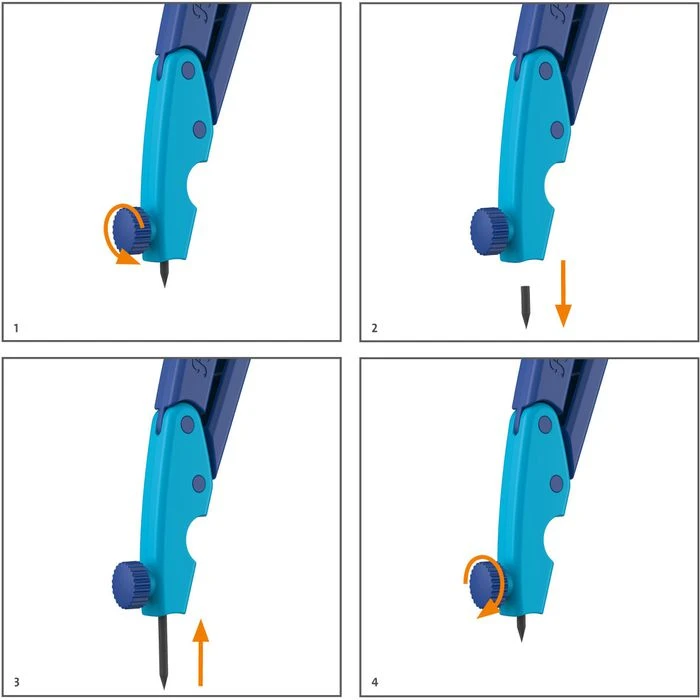 1

2

3

4